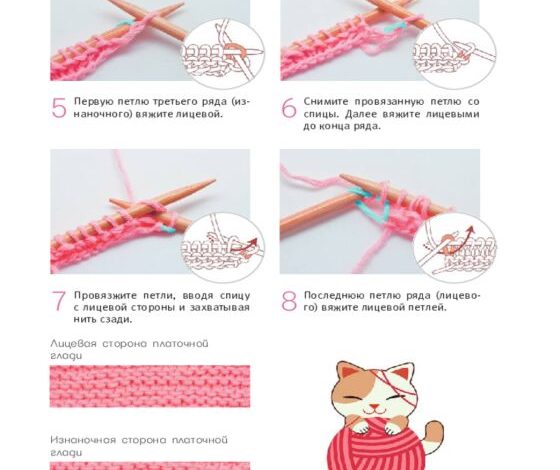 5 Первую петлю третьего ряда (изнаночного) вяжите лицевой.

6 Снимите провязанную петлю со спицы. Далее вяжите лицевыми до конца ряда.

7 Провяжите петли, вводя спицу с лицевой стороны и захватывая нить сзади.

8 Последнюю петлю ряда (лицевого) вяжите лицевой петлей.

Лицевая сторона платочной глади

Изнаночная сторона платочной глади